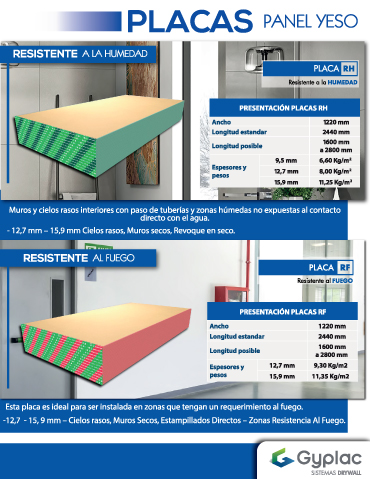 PLACAS PANEL YESO

RESISTENTE A LA HUMEDAD

PLACA RH
Resistente a la HUMEDAD

| PRESENTACIÓN PLACAS RH | | |
|---|---|---|
| Ancho | | 1220 mm |
| Longitud estandar | | 2440 mm |
| Longitud posible | | 1600 mm a 2800 mm |
| Espesores y pesos | 9,5 mm | 6,60 Kg/m² |
| | 12,7 mm | 8,00 Kg/m² |
| | 15,9 mm | 11,25 Kg/m² |

Muros y cielos rasos interiores con paso de tuberías y zonas húmedas no expuestas al contacto directo con el agua.

- 12,7 mm – 15,9 mm Cielos rasos, Muros secos, Revoque en seco.

RESISTENTE AL FUEGO

PLACA RF
Resistente al FUEGO

| PRESENTACIÓN PLACAS RF | | |
|---|---|---|
| Ancho | | 1220 mm |
| Longitud estandar | | 2440 mm |
| Longitud posible | | 1600 mm a 2800 mm |
| Espesores y pesos | 12,7 mm | 9,30 Kg/m2 |
| | 15,9 mm | 11,35 Kg/m2 |

Esta placa es ideal para ser instalada en zonas que tengan un requerimiento al fuego.

-12,7 - 15, 9 mm – Cielos rasos, Muros Secos, Estampillados Directos – Zonas Resistencia Al Fuego.

Gyplac
SISTEMAS DRYWALL